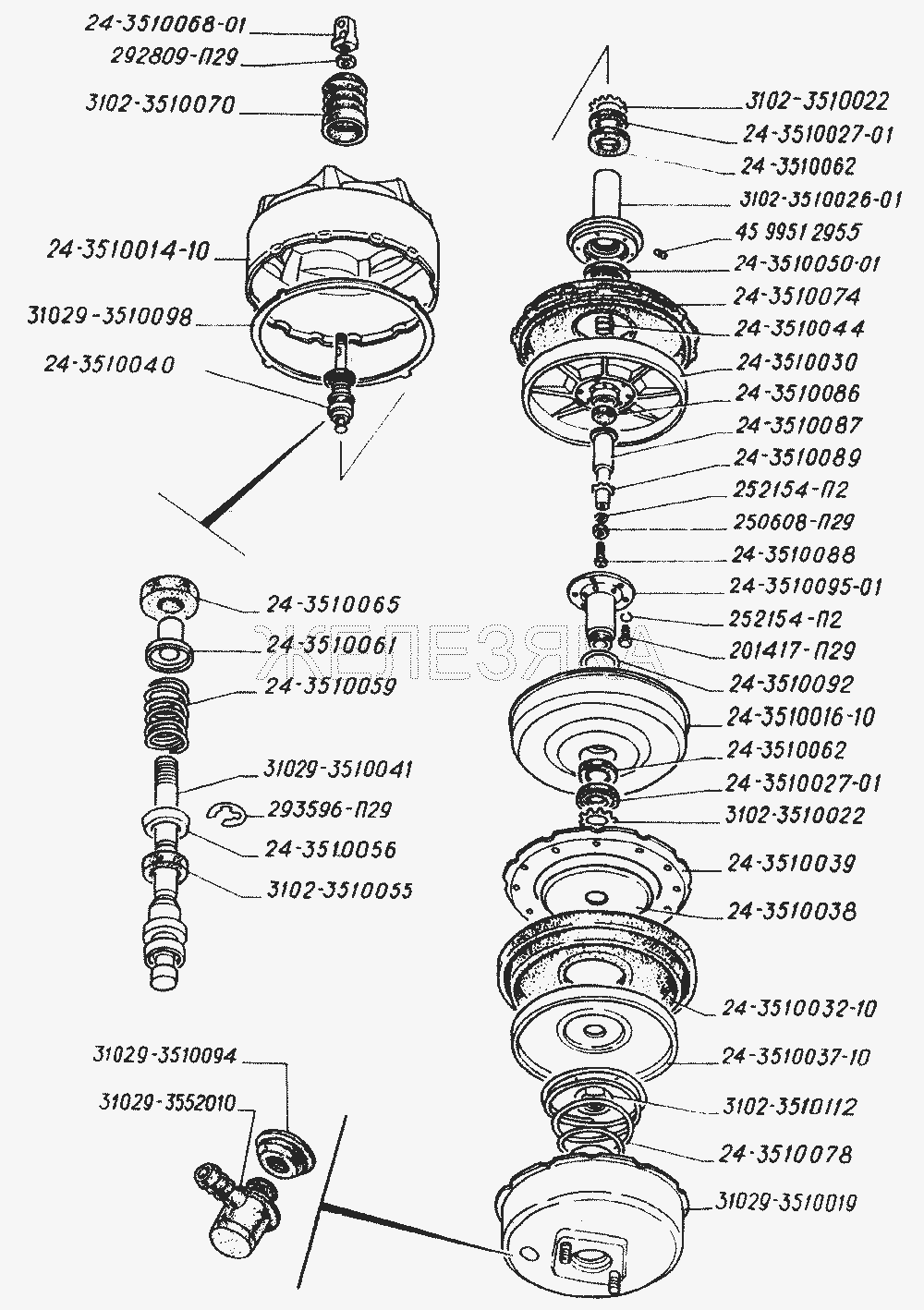 24-3510068-01
292809-П29
3102-3510070
24-3510014-10
31029-3510098
24-3510040
24-3510065
24-3510061
24-3510059
31029-3510041
293596-П29
24-3510056
3102-3510055
31029-3510094
31029-3552010
3102-3510022
24-3510027-01
24-3510062
3102-3510026-01
45 9951 2955
24-3510050-01
24-3510074
24-3510044
24-3510030
24-3510086
24-3510087
24-3510089
252154-П2
250608-П29
24-3510088
24-3510095-01
252154-П2
201417-П29
24-3510092
24-3510016-10
24-3510062
24-3510027-01
3102-3510022
24-3510039
24-3510038
24-3510032-10
24-3510037-10
3102-3510112
24-3510078
31029-3510019
ЖЕЛЕЗЯКА